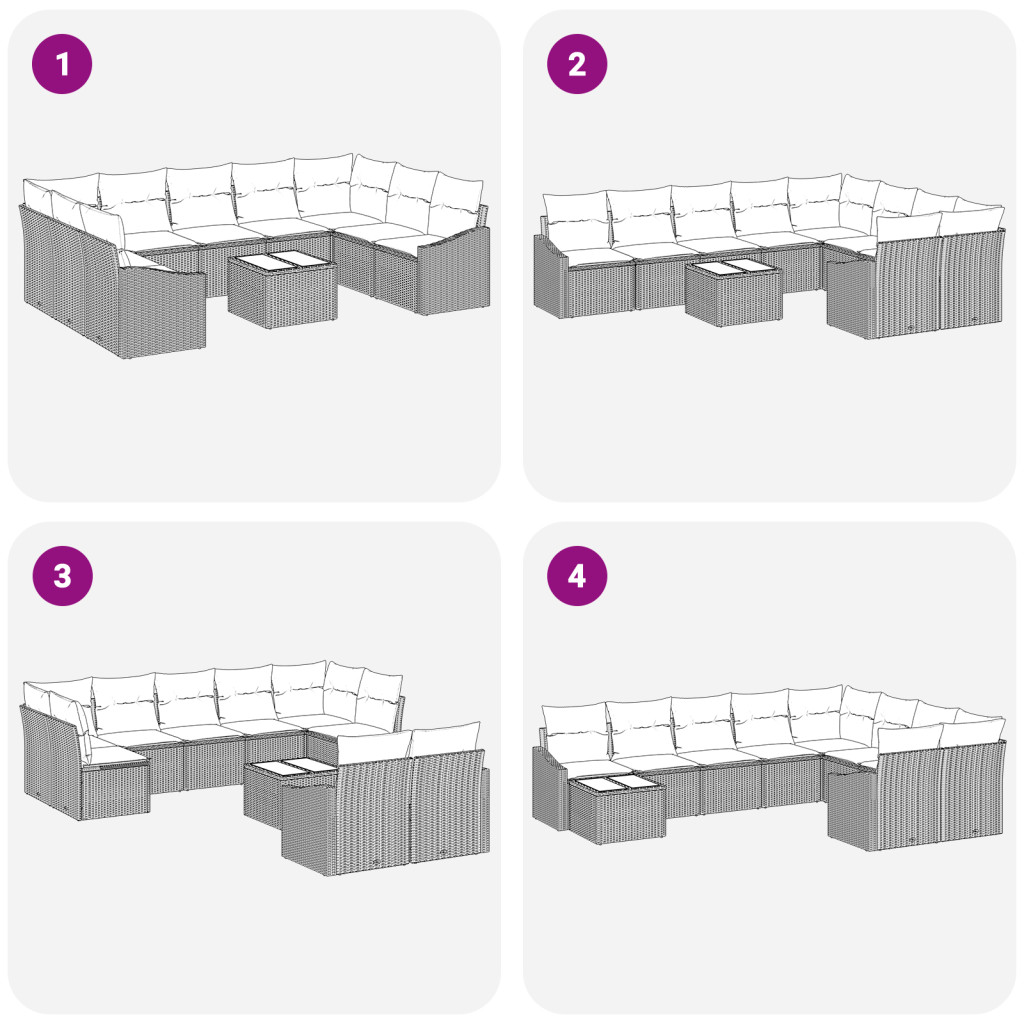 1

2

3

4