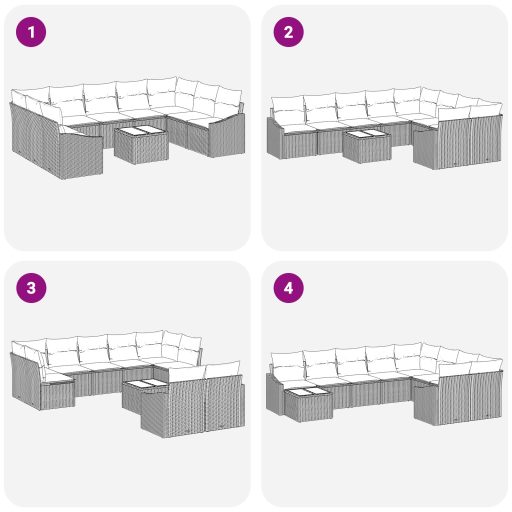 1

2

3

4