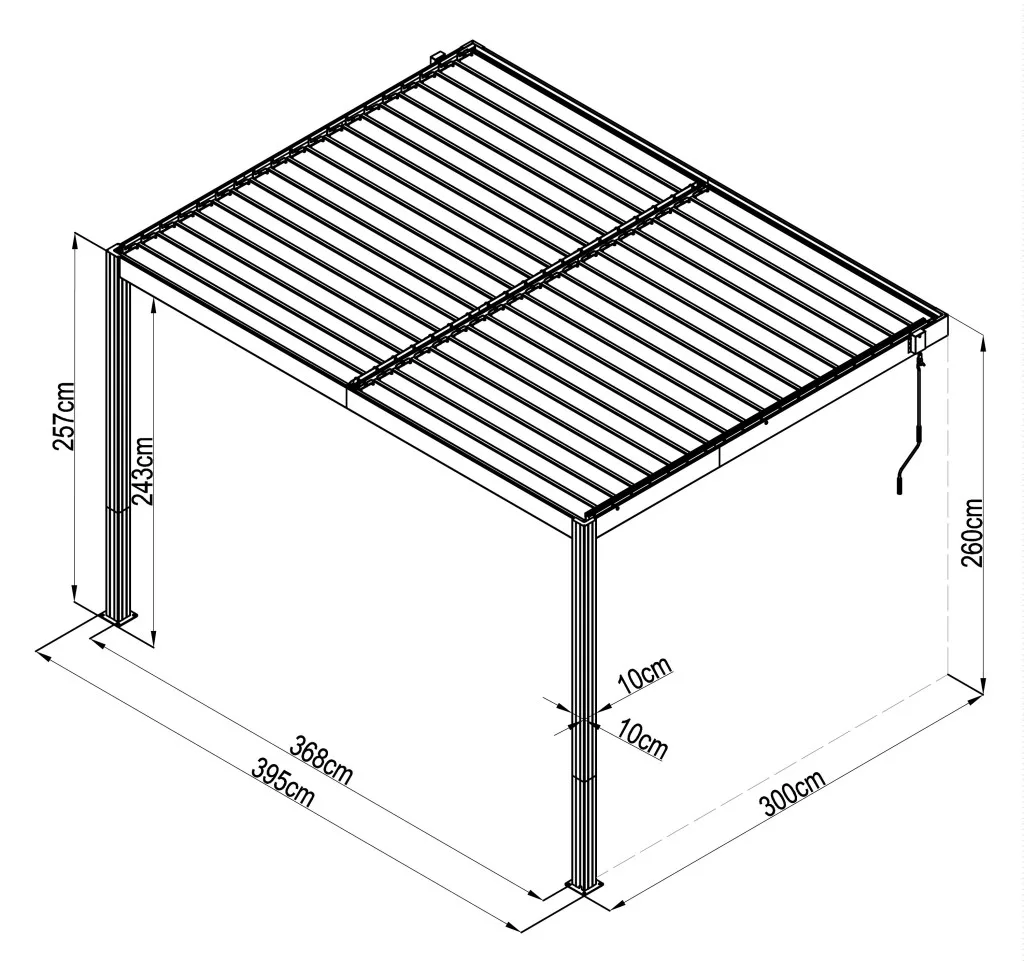 257cm
243cm
260cm
10cm
10cm
368cm
395cm
300cm