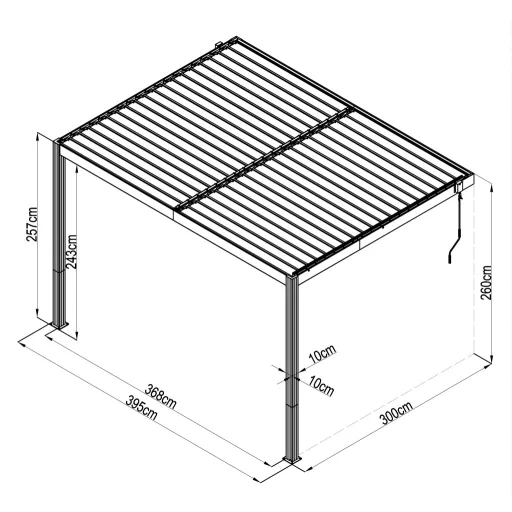 257cm
243cm
260cm
10cm
10cm
368cm
395cm
300cm