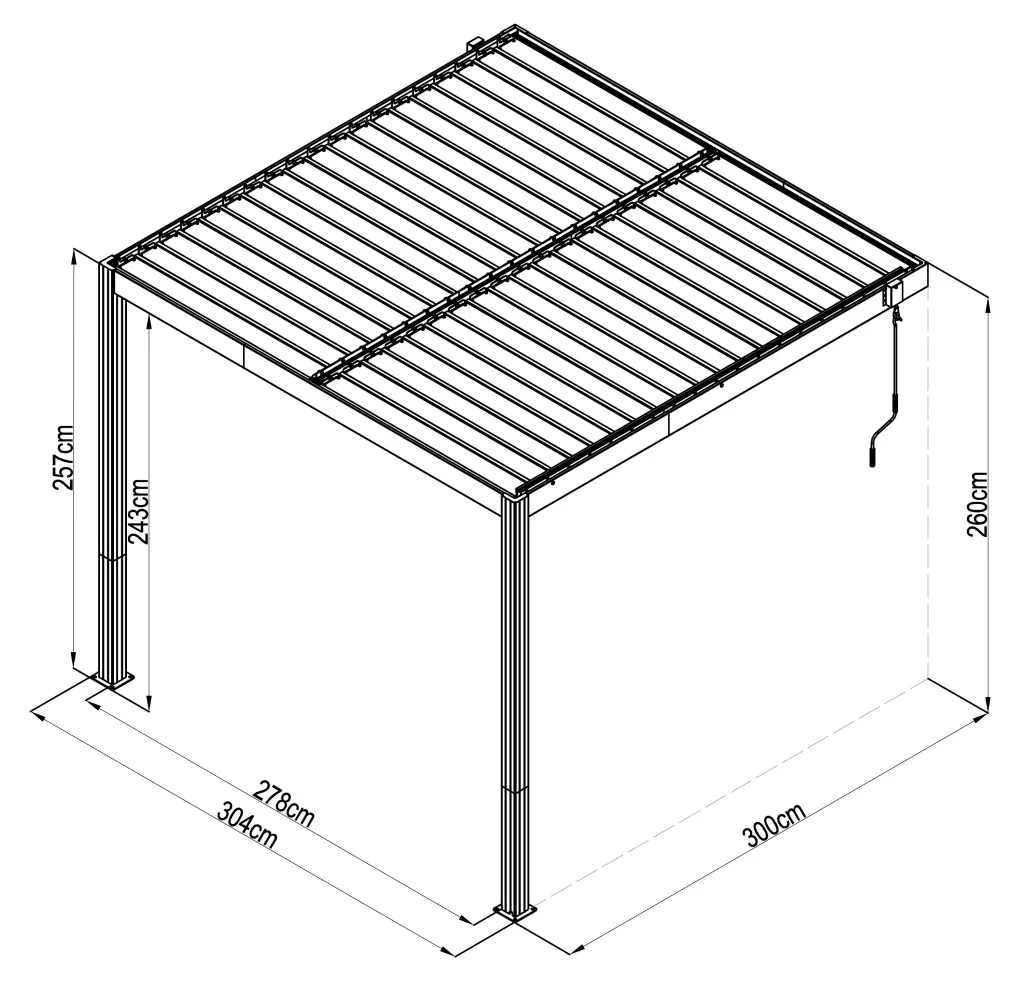 257cm
243cm
260cm
278cm
304cm
300cm