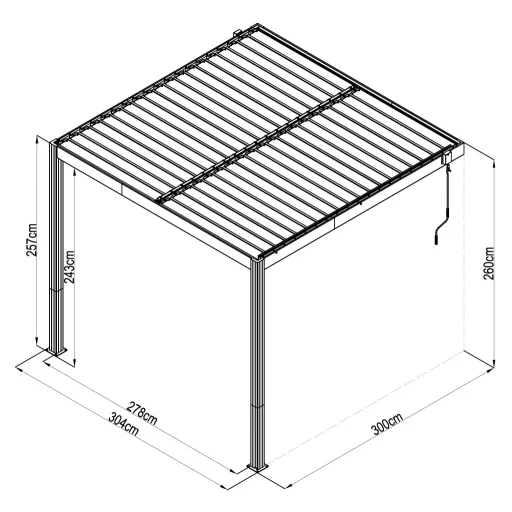 257cm
243cm
260cm
278cm
304cm
300cm